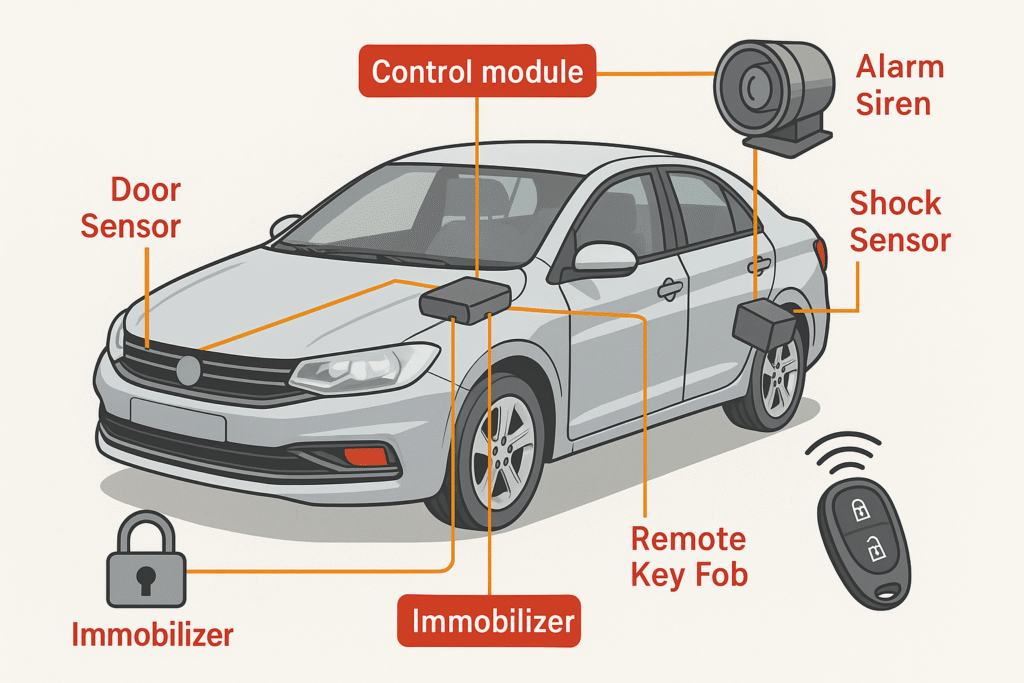 Control module
Alarm Siren
Door Sensor
Shock Sensor
Remote Key Fob
Immobilizer
Immobilizer